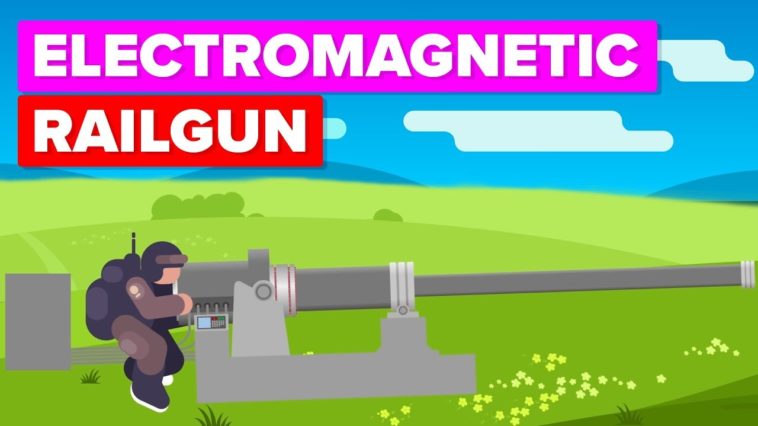 ELECTROMAGNETIC
RAILGUN