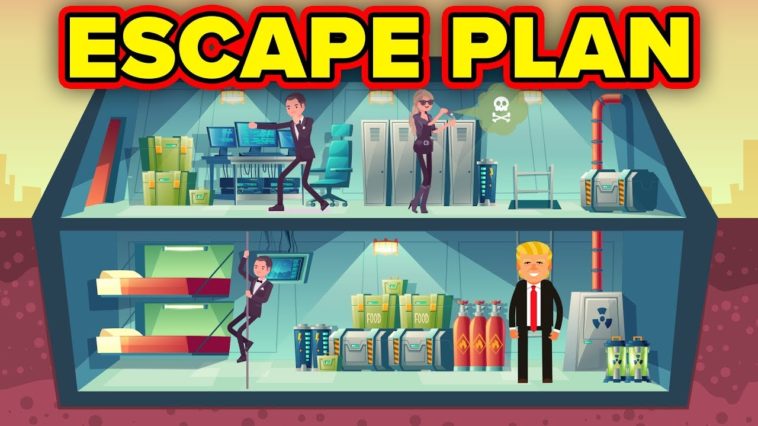 ESCAPE PLAN

FOOD

FOOD