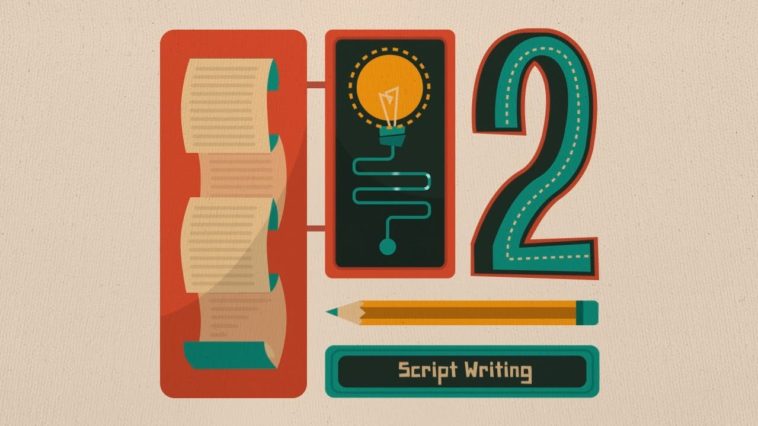 2

Script Writing