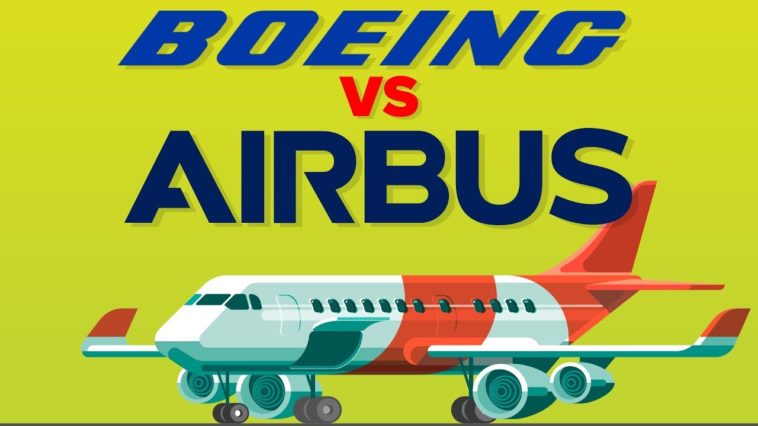 BOEING
VS
AIRBUS