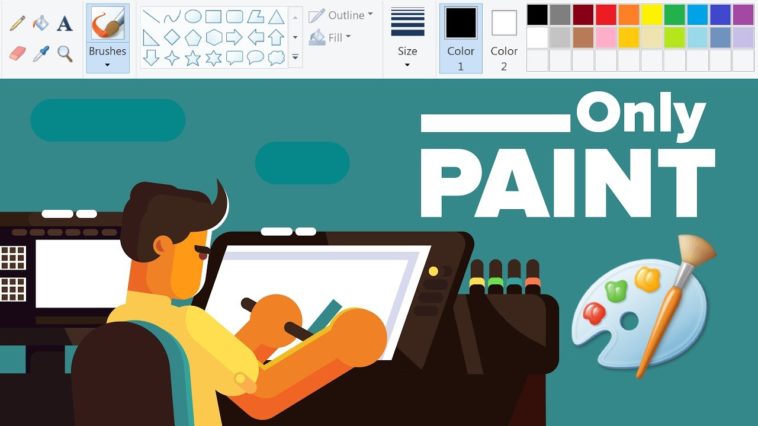 A

Brushes

Outline

Fill

Size

Color 1

Color 2

Only

PAINT