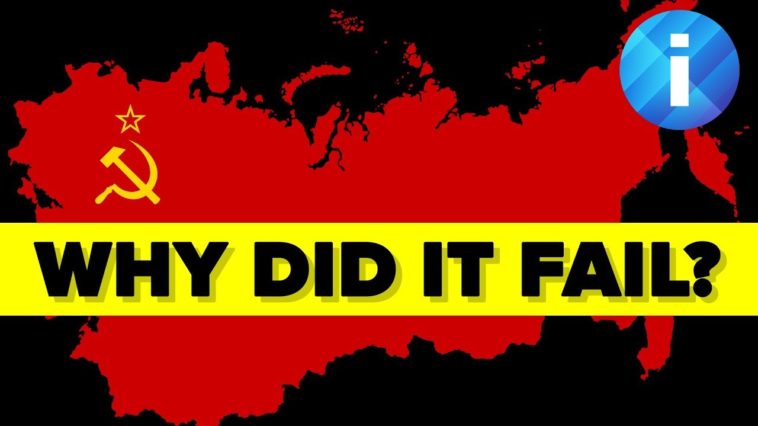 i

WHY DID IT FAIL?