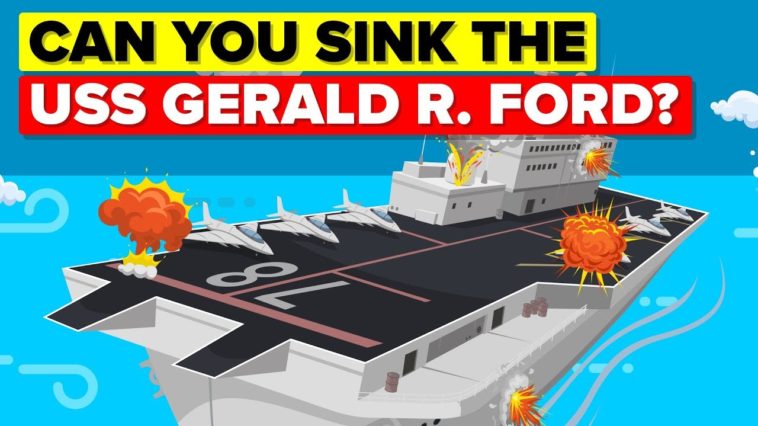 CAN YOU SINK THE
USS GERALD R. FORD?

78