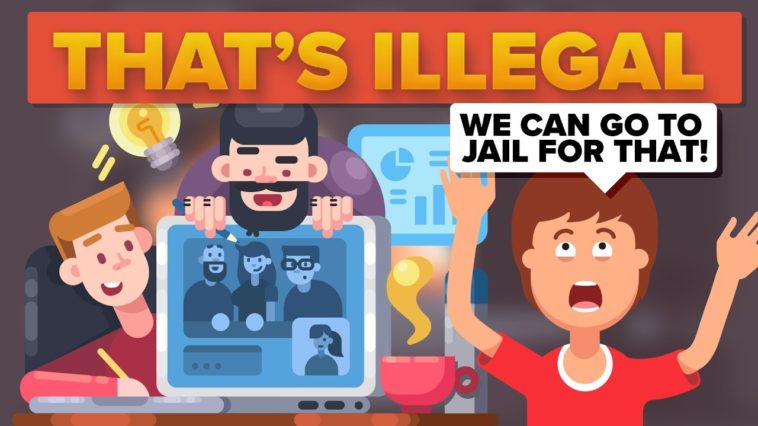 THAT'S ILLEGAL

WE CAN GO TO JAIL FOR THAT!