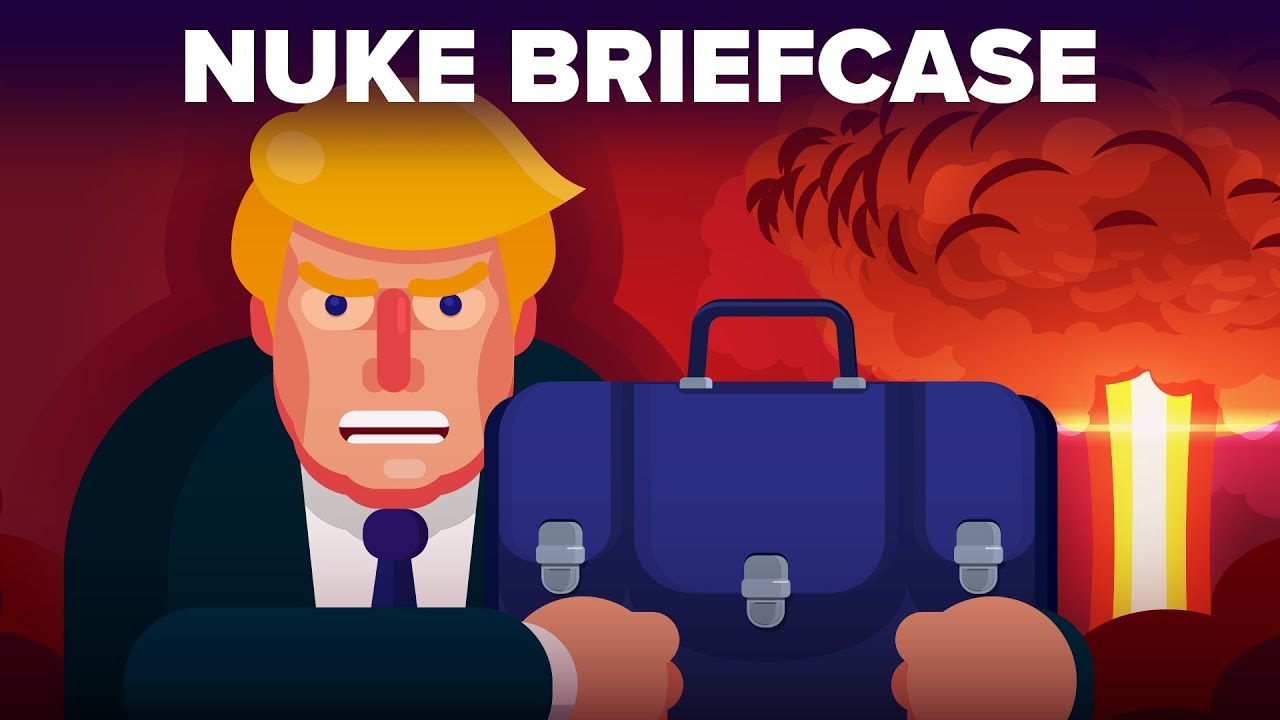 NUKE BRIEFCASE