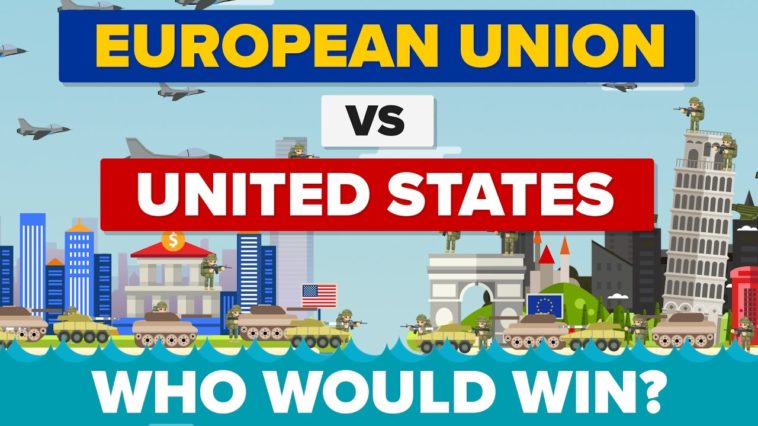 EUROPEAN UNION

VS

UNITED STATES

$

WHO WOULD WIN?