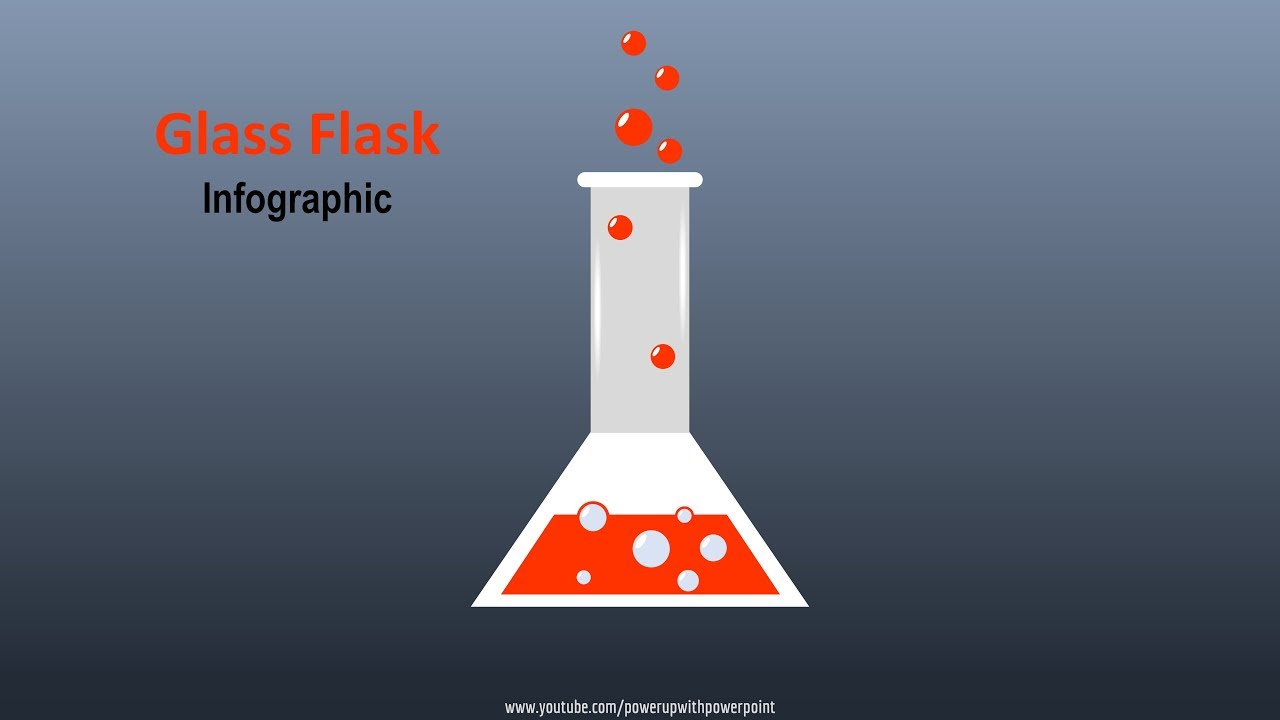 Glass Flask
Infographic

www.youtube.com/powerupwithpowerpoint