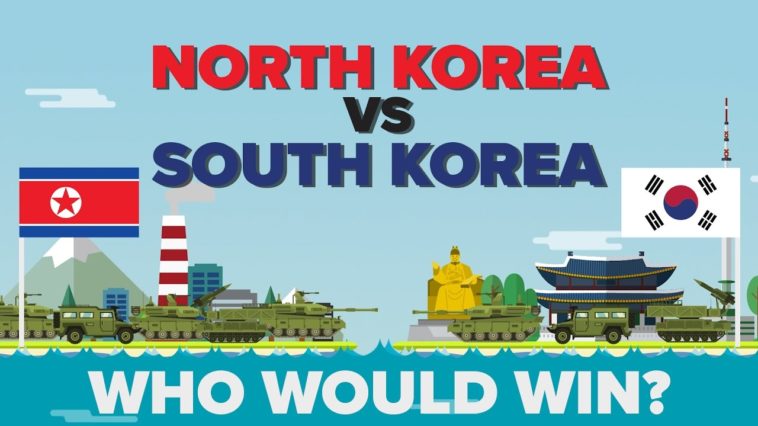 NORTH KOREA
VS
SOUTH KOREA

WHO WOULD WIN?