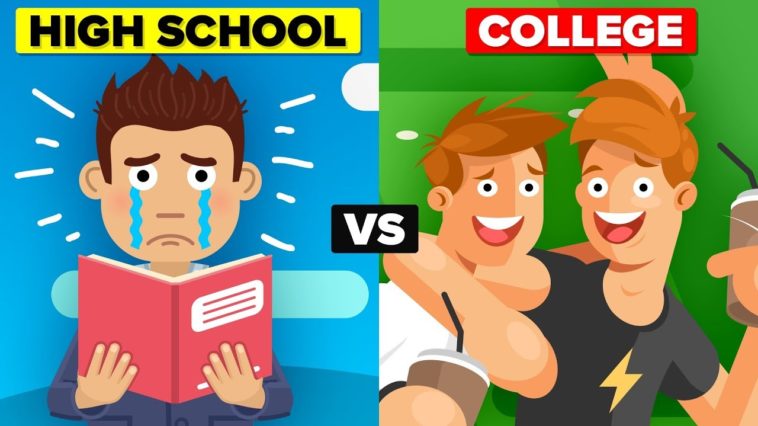 HIGH SCHOOL

VS

COLLEGE