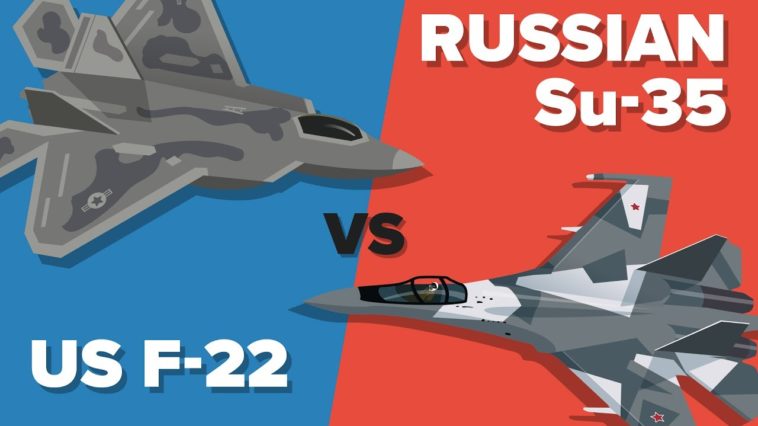 RUSSIAN Su-35

VS

US F-22