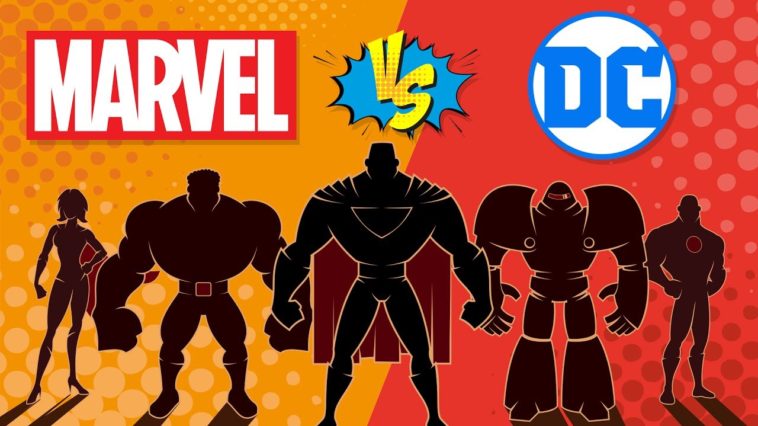 MARVEL
VS
DC