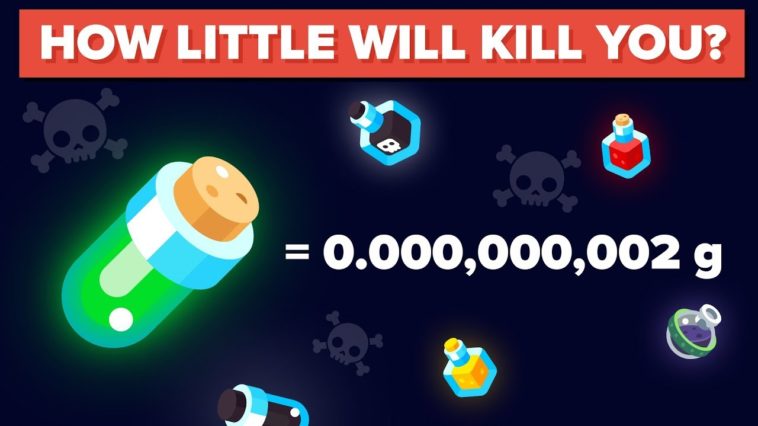 HOW LITTLE WILL KILL YOU?

= 0.000,000,002 g