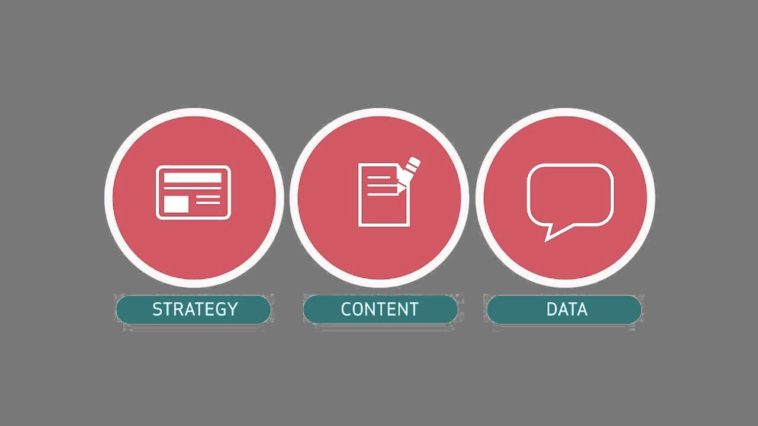 STRATEGY

CONTENT

DATA