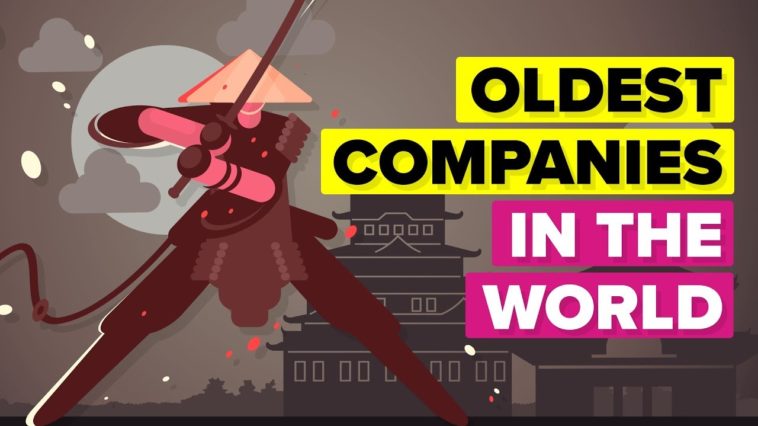 OLDEST COMPANIES IN THE WORLD