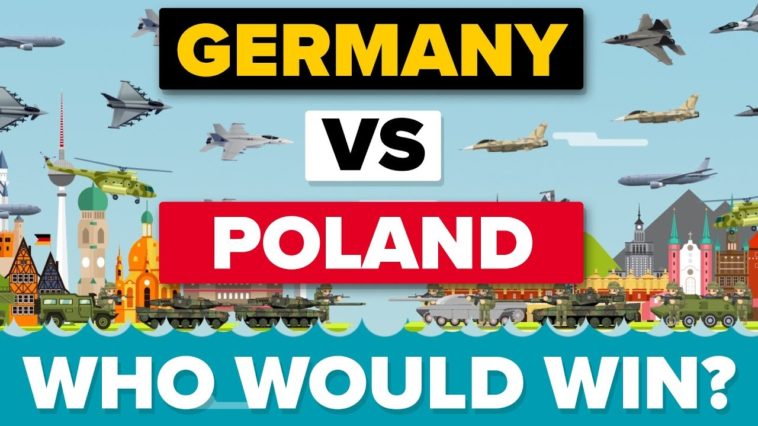 GERMANY

VS

POLAND

WHO WOULD WIN?