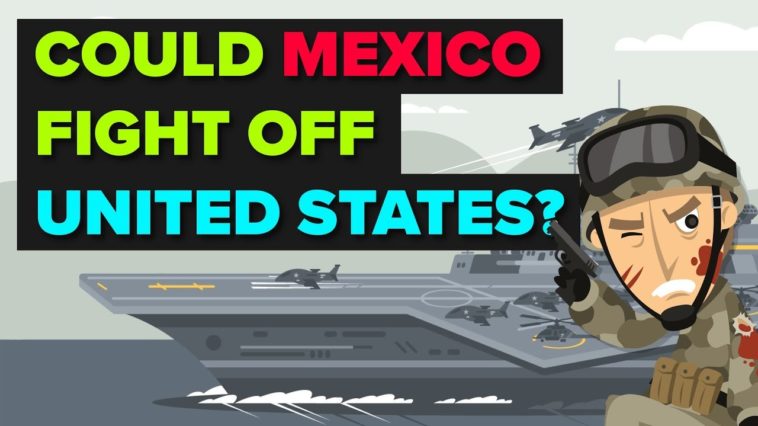 COULD MEXICO FIGHT OFF UNITED STATES?