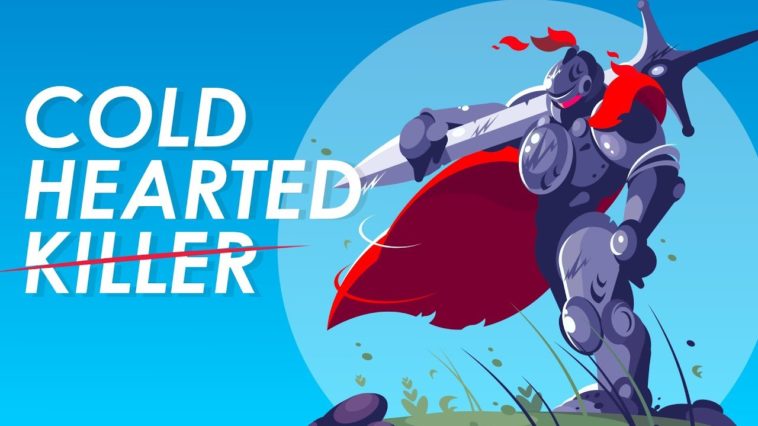 COLD
HEARTED
KILLER