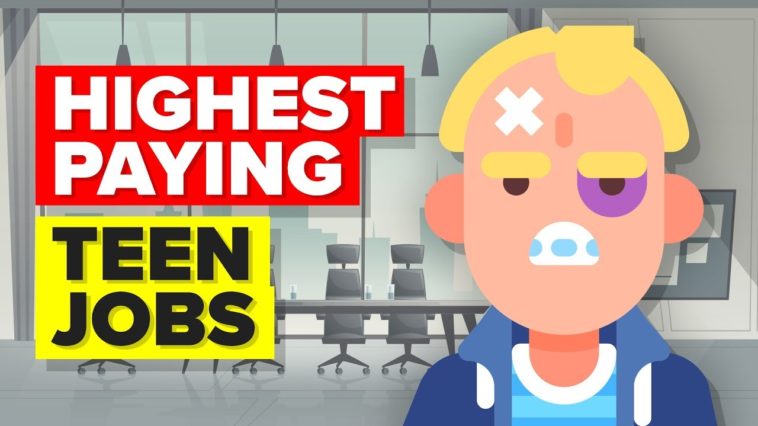 HIGHEST PAYING

TEEN JOBS