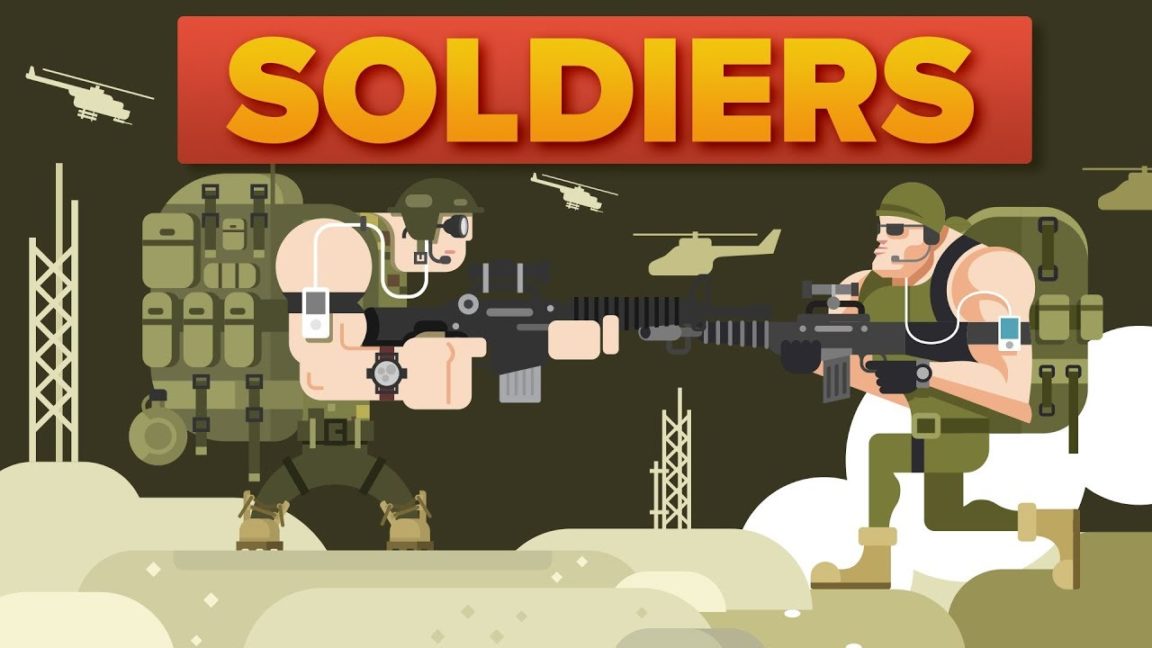 SOLDIERS