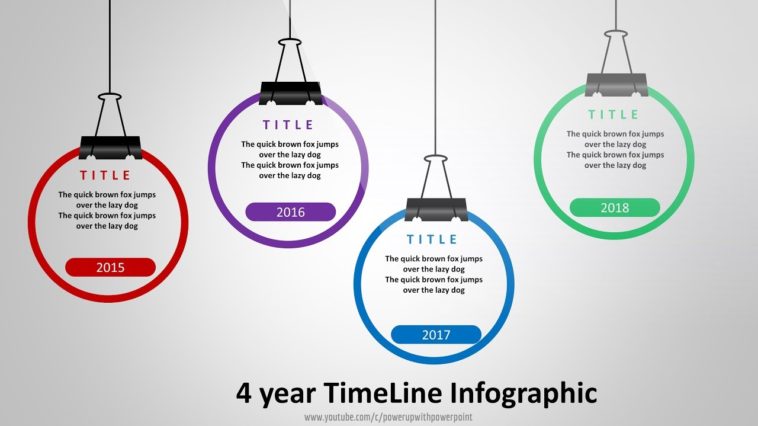 TITLE

The quick brown fox jumps over the lazy dog
The quick brown fox jumps over the lazy dog

2015

TITLE

The quick brown fox jumps over the lazy dog
The quick brown fox jumps over the lazy dog

2016

TITLE

The quick brown fox jumps over the lazy dog
The quick brown fox jumps over the lazy dog

2017

TITLE

The quick brown fox jumps over the lazy dog
The quick brown fox jumps over the lazy dog

2018

4 year TimeLine Infographic

www.youtube.com/c/powerupwithpowerpoint