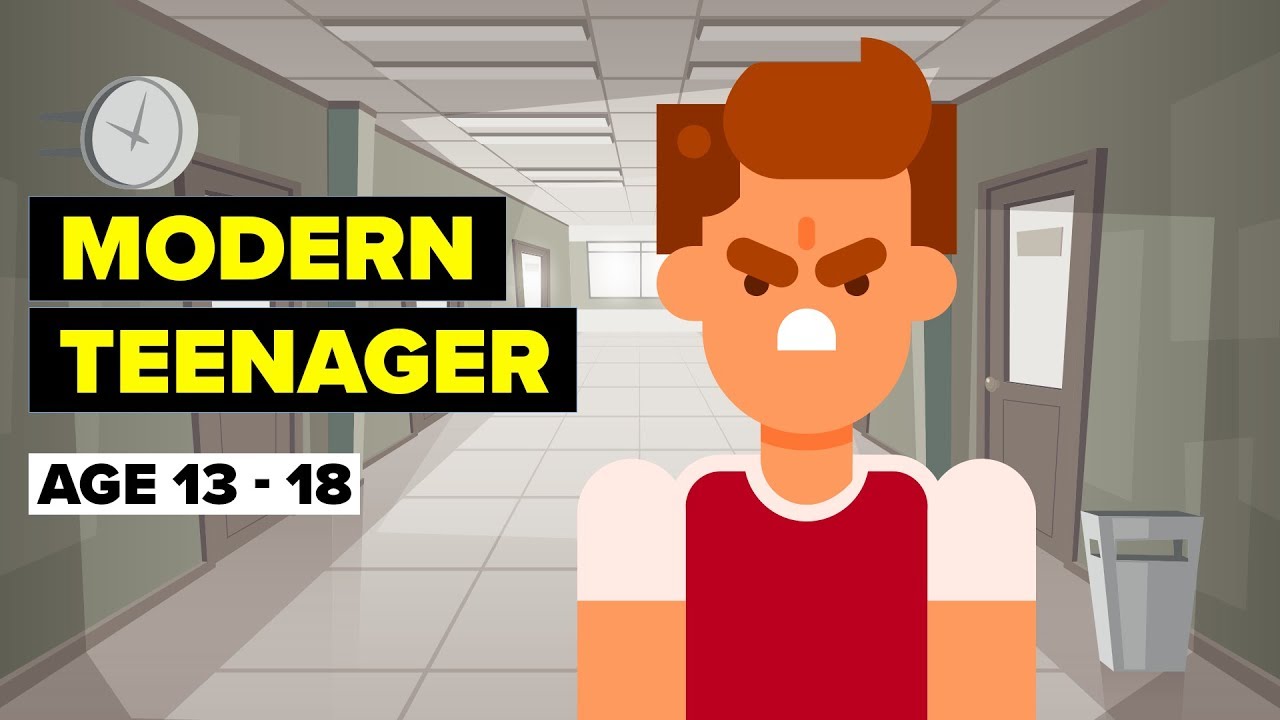 MODERN
TEENAGER

AGE 13 - 18