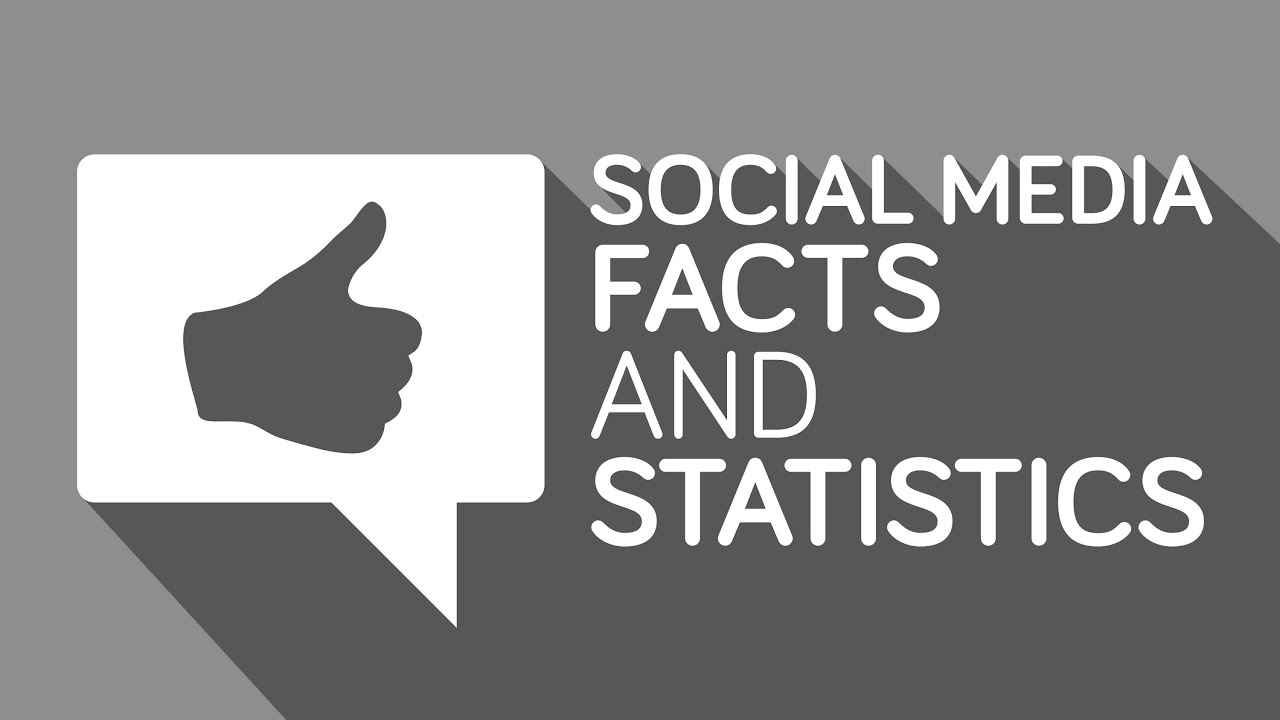 SOCIAL MEDIA
FACTS
AND
STATISTICS