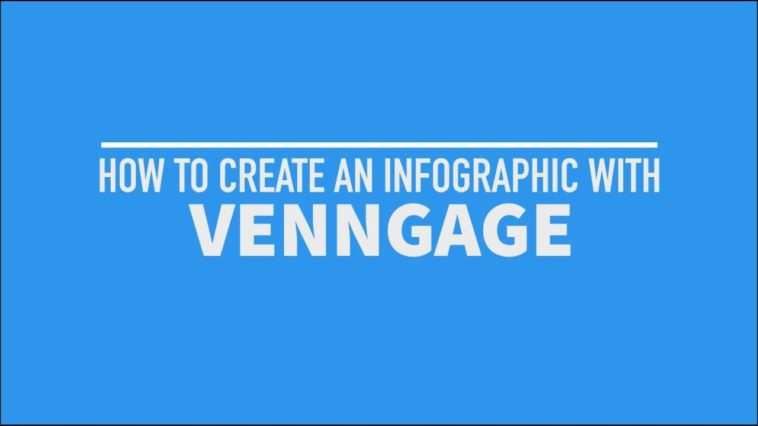 HOW TO CREATE AN INFOGRAPHIC WITH
VENNGAGE