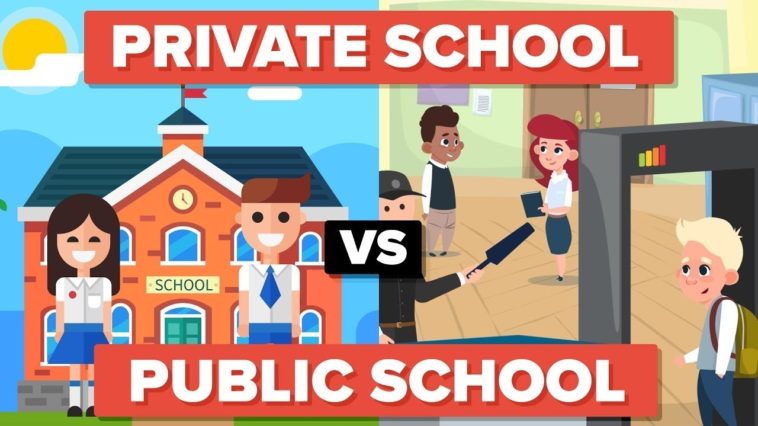 PRIVATE SCHOOL

SCHOOL

VS

PUBLIC SCHOOL