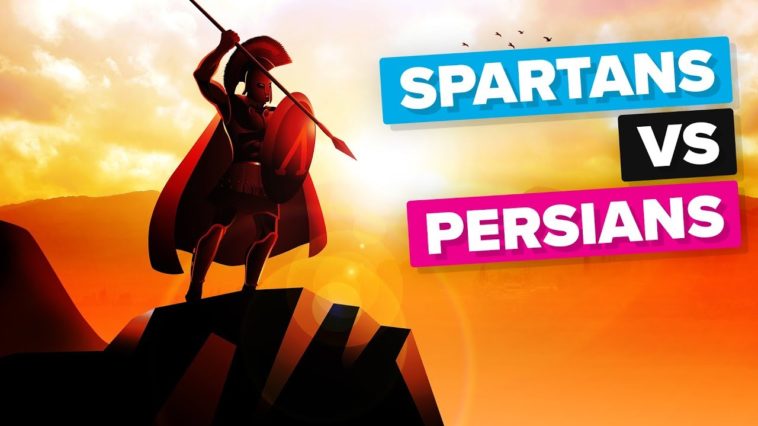 SPARTANS
VS
PERSIANS