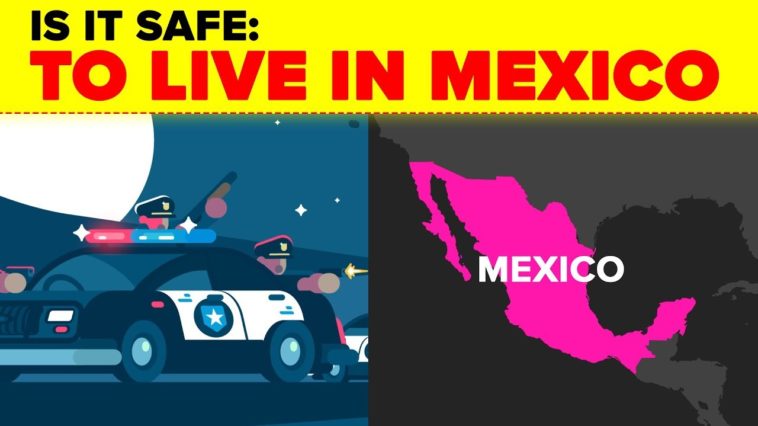 IS IT SAFE:
TO LIVE IN MEXICO

MEXICO