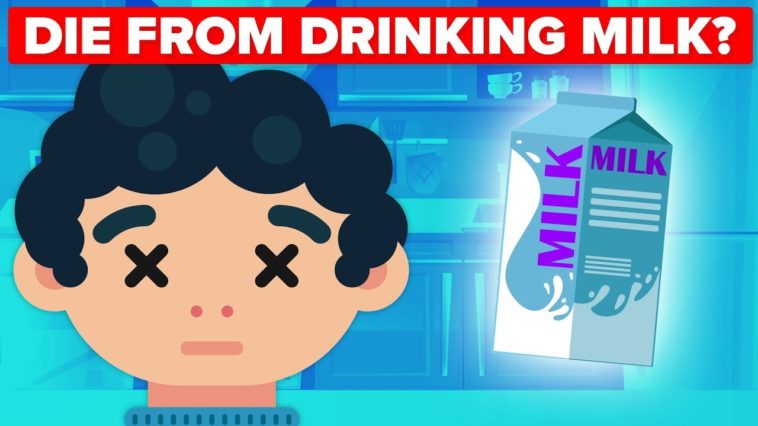 DIE FROM DRINKING MILK?

MILK

MILK