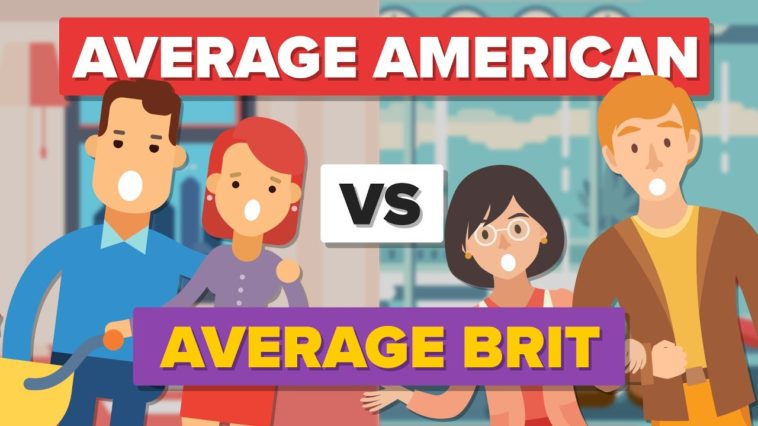 AVERAGE AMERICAN

VS

AVERAGE BRIT