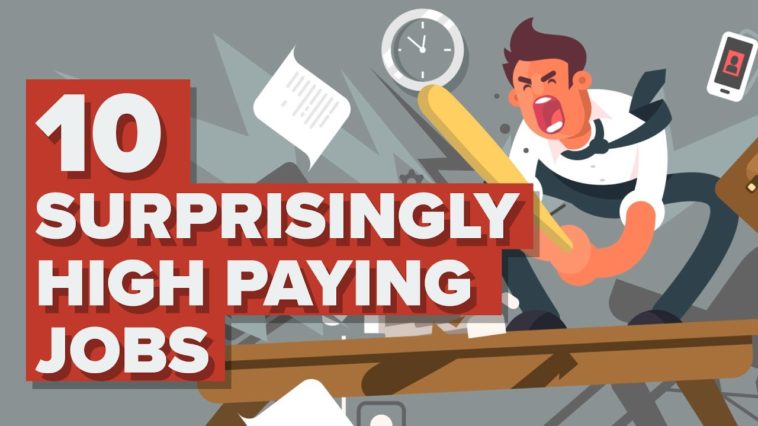 10
SURPRISINGLY
HIGH PAYING
JOBS