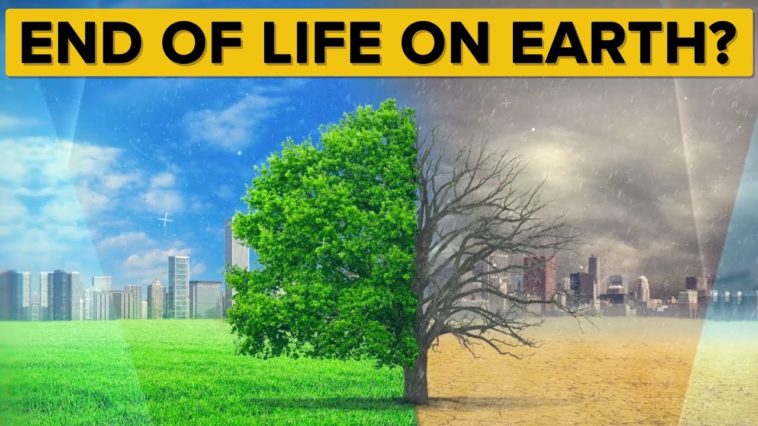 END OF LIFE ON EARTH?