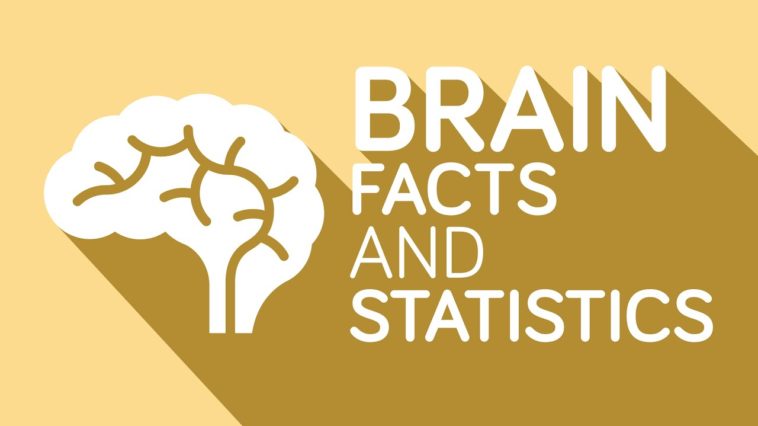 BRAIN
FACTS
AND
STATISTICS