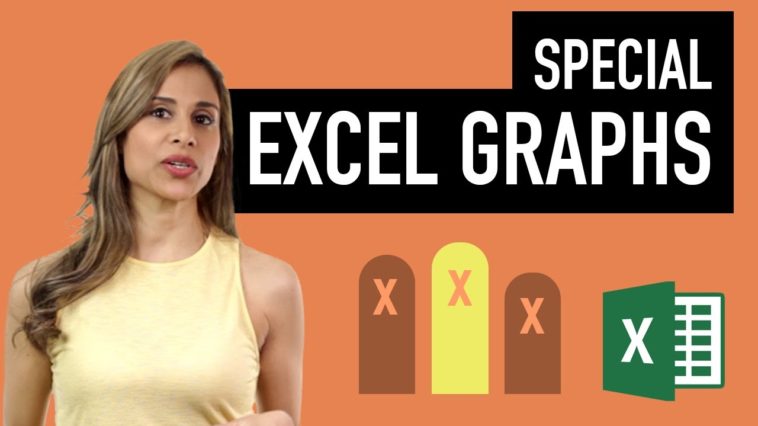 SPECIAL
EXCEL GRAPHS

X X X

X