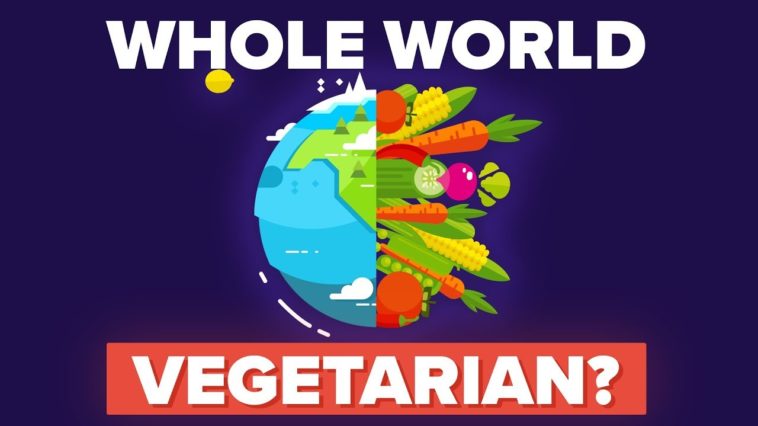 WHOLE WORLD

VEGETARIAN?