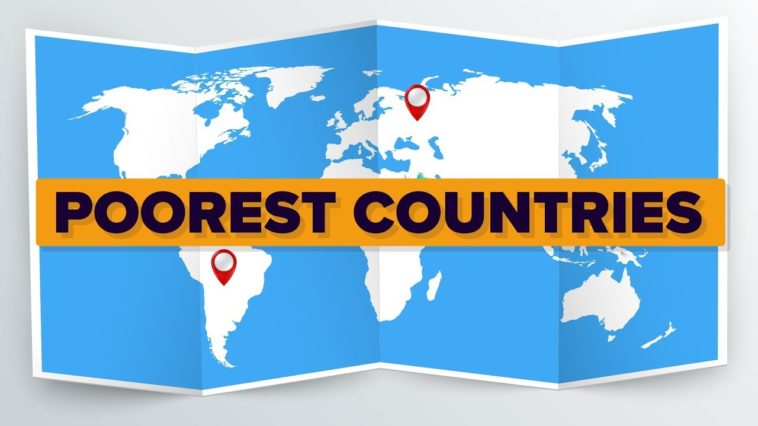 POOREST COUNTRIES