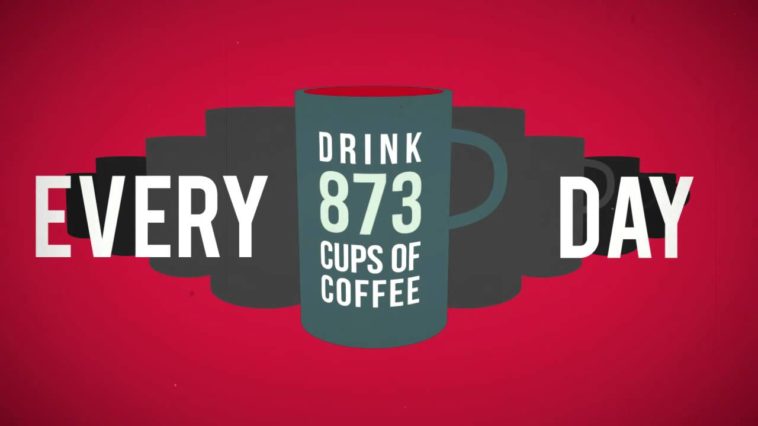 EVERY DRINK 873 CUPS OF COFFEE DAY