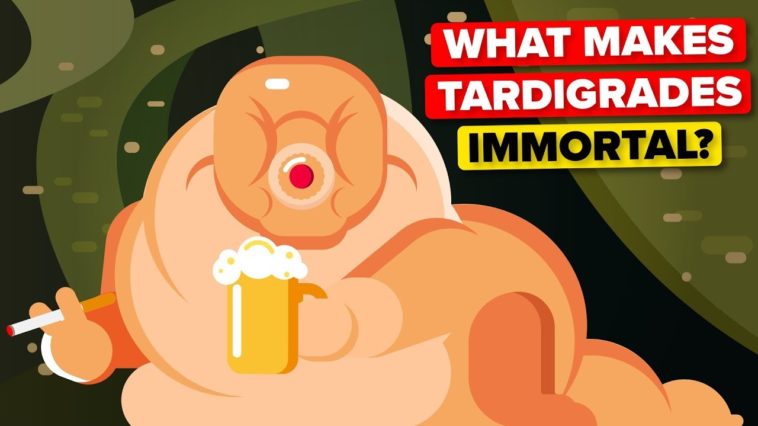 WHAT MAKES
TARDIGRADES
IMMORTAL?