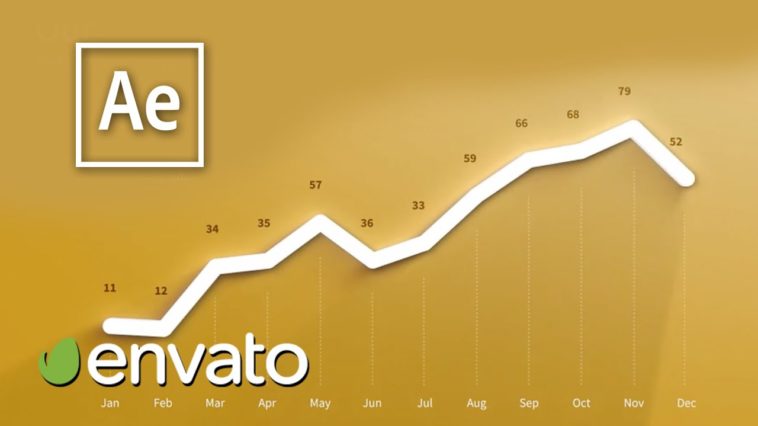 Ae

11
12
34
35
57
36
33
59
66
68
79
52

envato

Jan
Feb
Mar
Apr
May
Jun
Jul
Aug
Sep
Oct
Nov
Dec