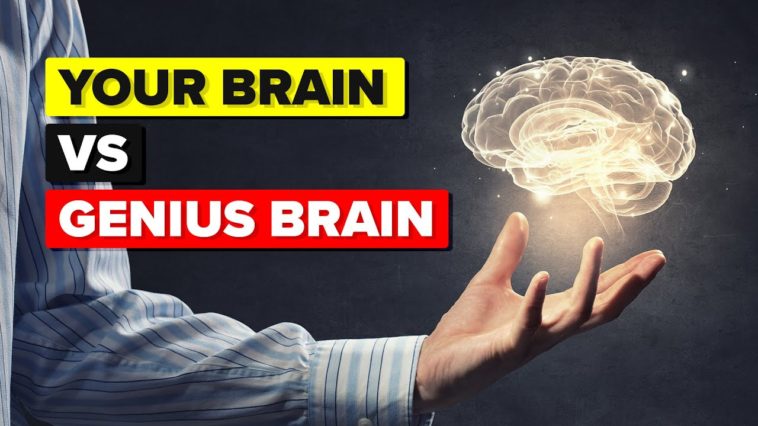 YOUR BRAIN
VS
GENIUS BRAIN