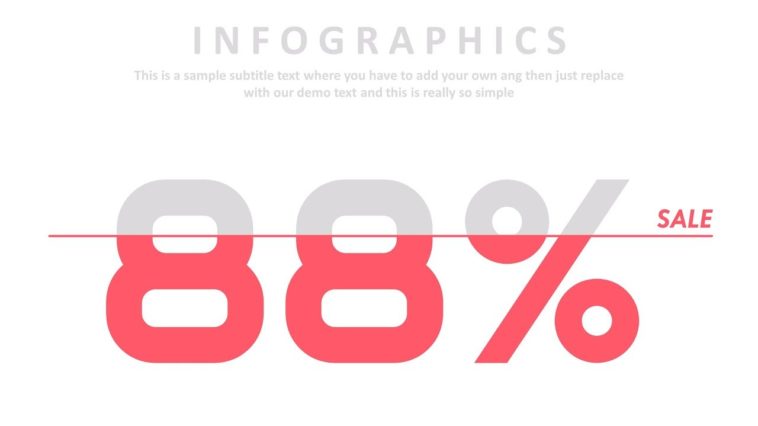 INFOGRAPHICS

This is a sample subtitle text where you have to add your own ang then just replace with our demo text and this is really so simple

88%

SALE