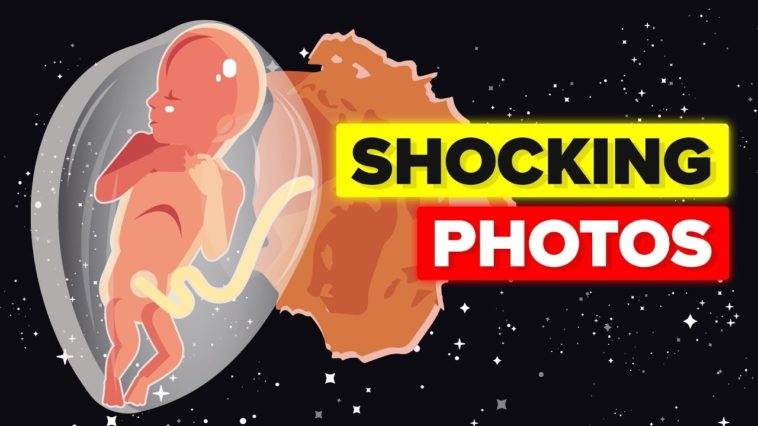 SHOCKING
PHOTOS