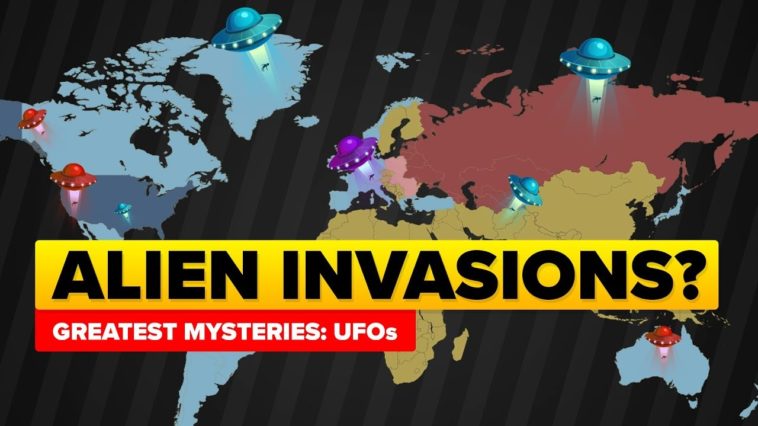 ALIEN INVASIONS?

GREATEST MYSTERIES: UFOs