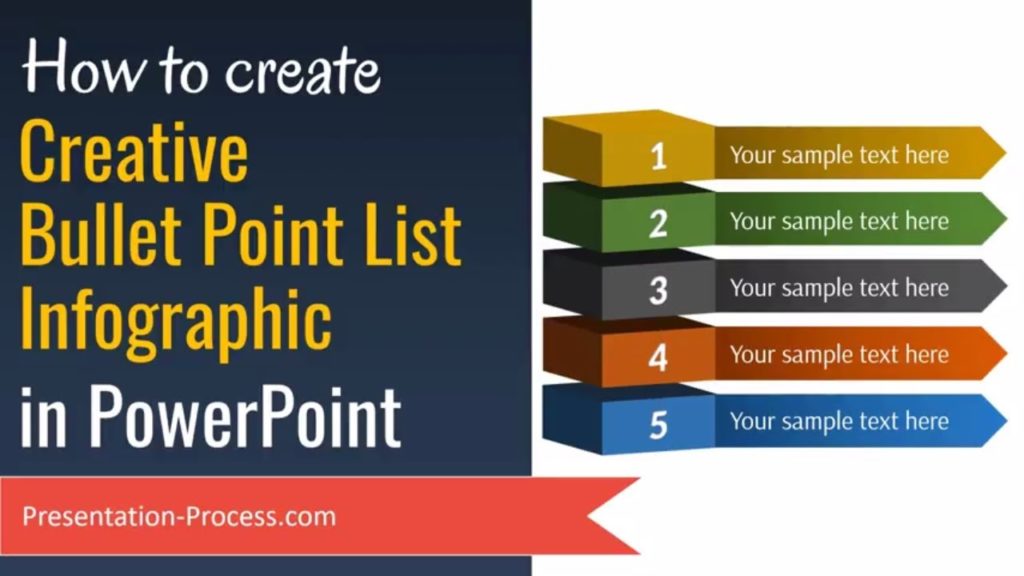 How to create
Creative
Bullet Point List
Infographic
in PowerPoint

Presentation-Process.com

1 Your sample text here
2 Your sample text here
3 Your sample text here
4 Your sample text here
5 Your sample text here