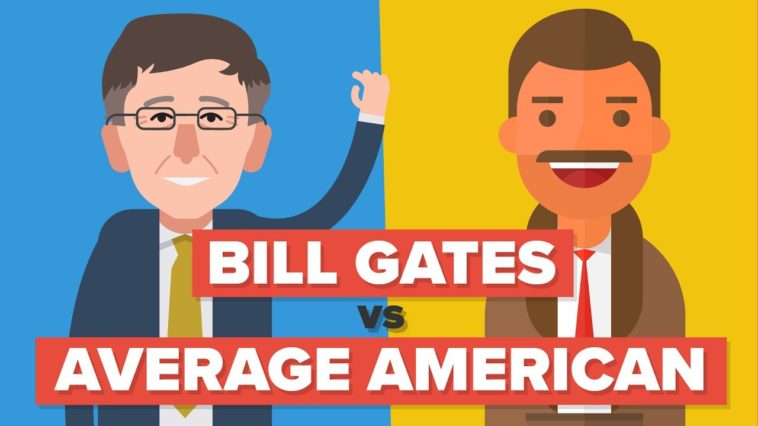 BILL GATES
vs
AVERAGE AMERICAN