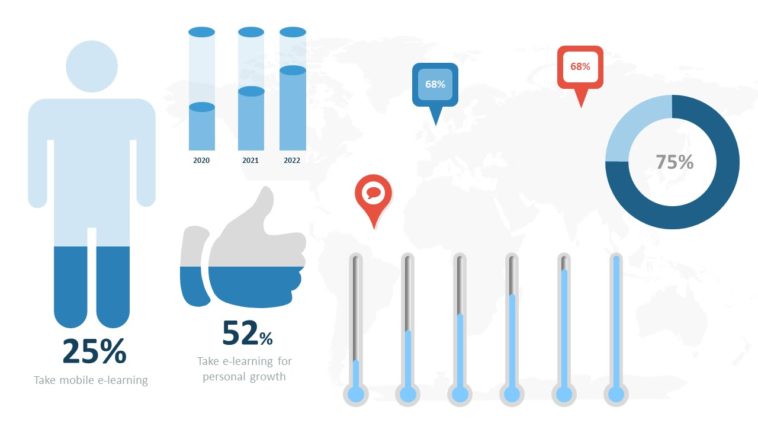 2020
2021
2022

68%

68%

75%

25%
Take mobile e-learning

52%
Take e-learning for personal growth