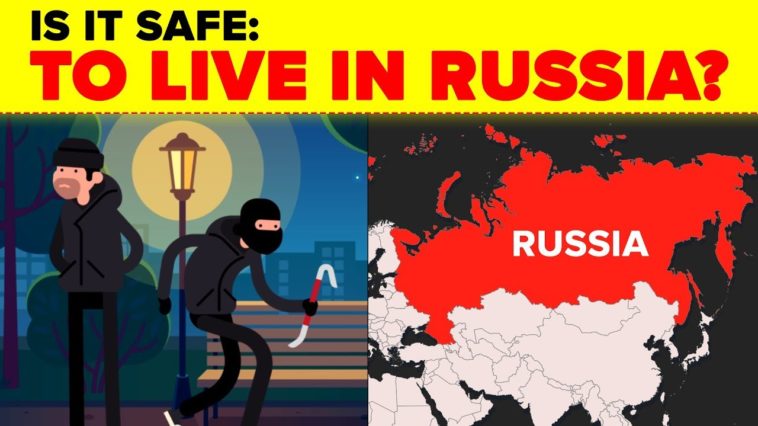 IS IT SAFE:
TO LIVE IN RUSSIA?

RUSSIA