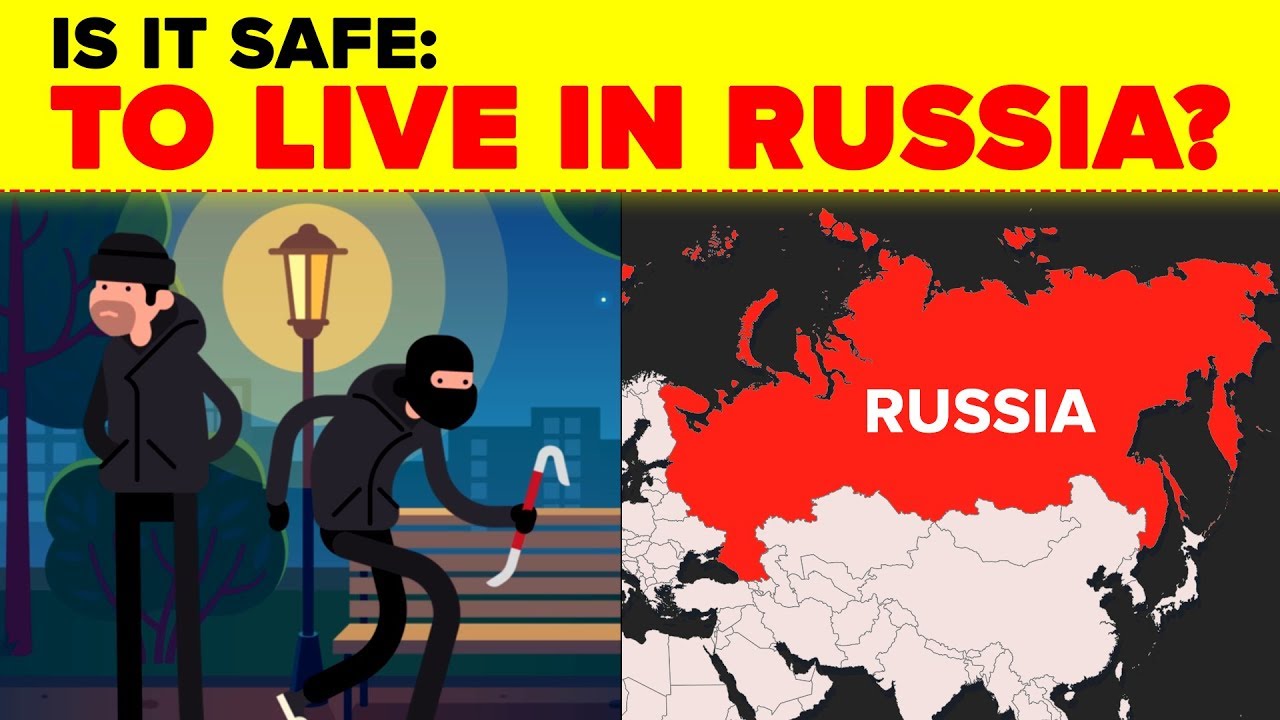 IS IT SAFE:
TO LIVE IN RUSSIA?

RUSSIA